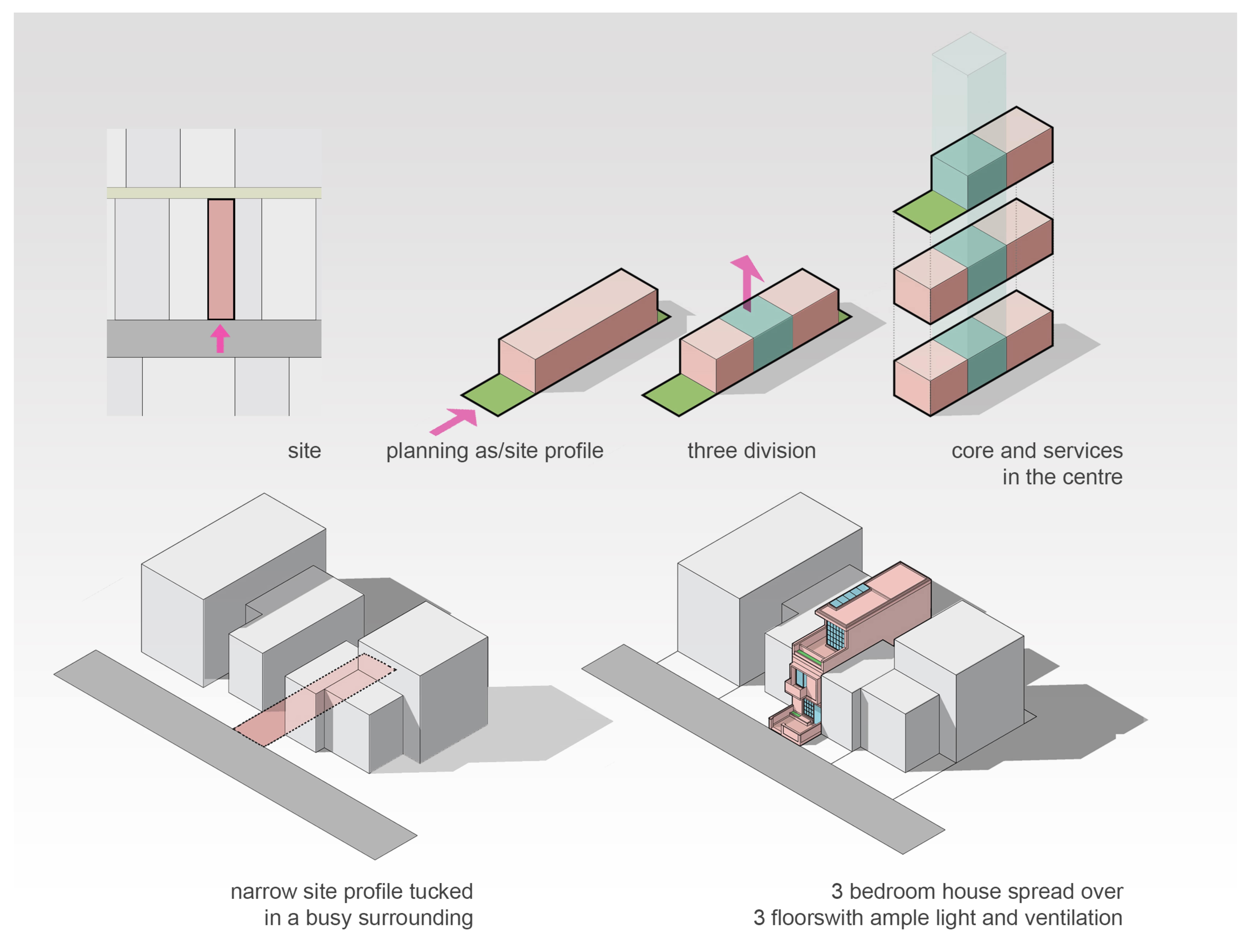 site

planning as/site profile

three division

core and services in the centre

narrow site profile tucked in a busy surrounding

3 bedroom house spread over 3 floorswith ample light and ventilation